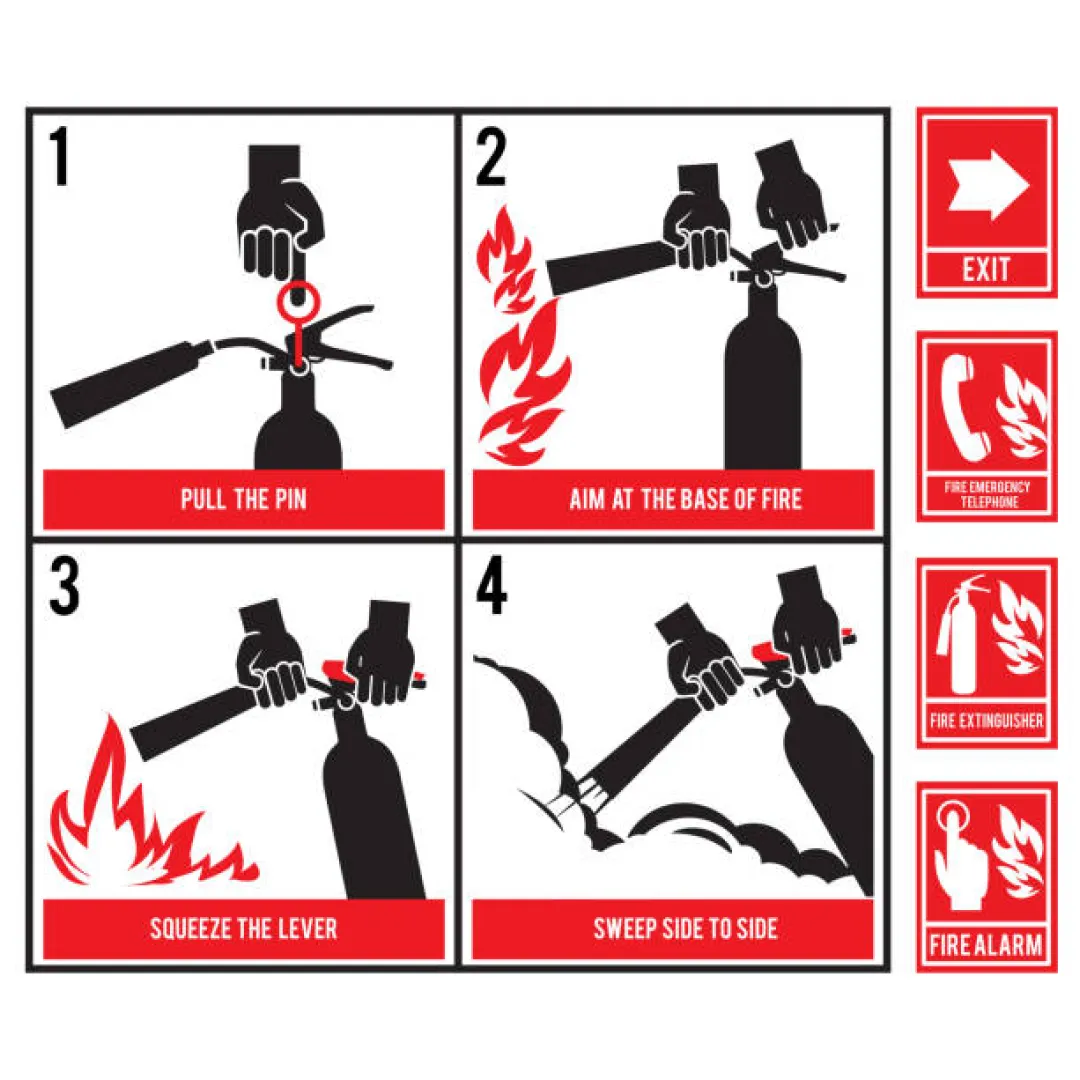 1

PULL THE PIN

2

AIM AT THE BASE OF FIRE

3

SQUEEZE THE LEVER

4

SWEEP SIDE TO SIDE

EXIT

FIRE EMERGENCY TELEPHONE

FIRE EXTINGUISHER

FIRE ALARM